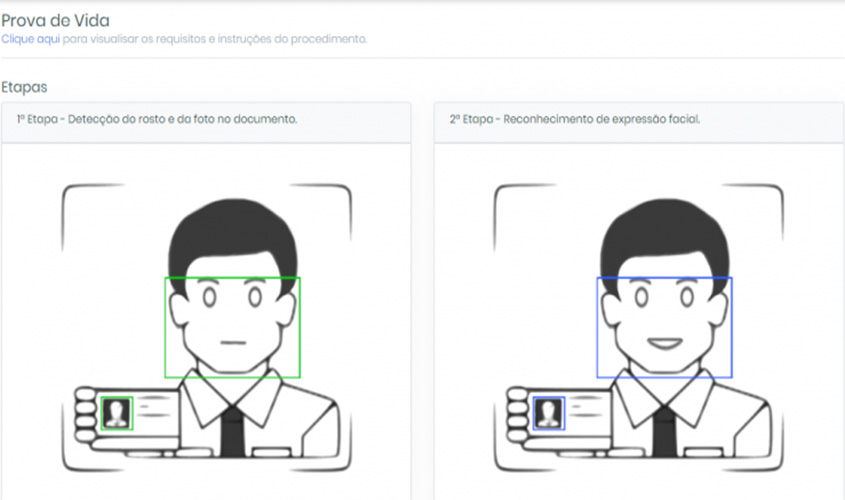 Prova de Vida
Clique aqui para visualizar os requisitos e instruções do procedimento.

Etapas

1ª Etapa - Detecção do rosto e da foto no documento.

2ª Etapa - Reconhecimento de expressão facial.